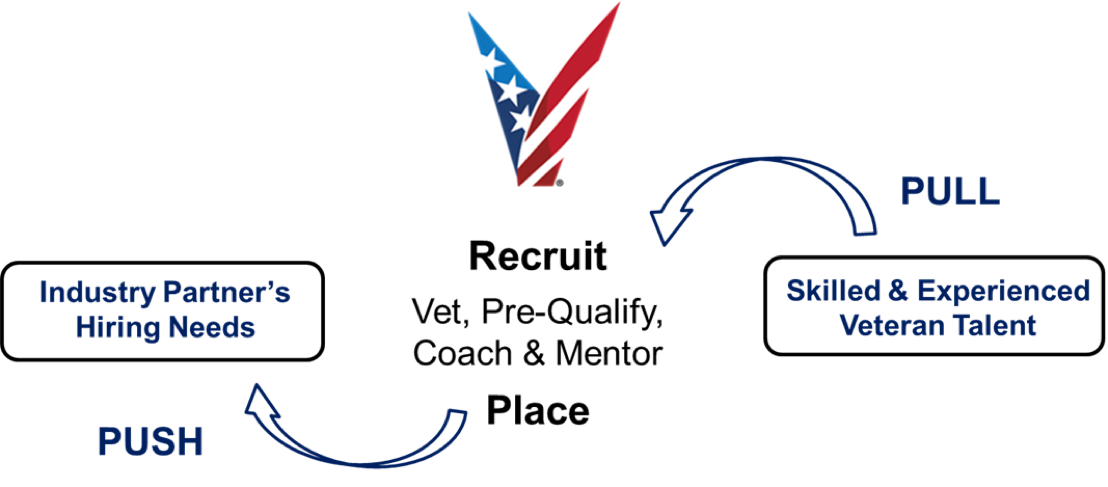 PULL

Recruit

Vet, Pre-Qualify, Coach & Mentor

Place

Industry Partner's Hiring Needs

Skilled & Experienced Veteran Talent

PUSH